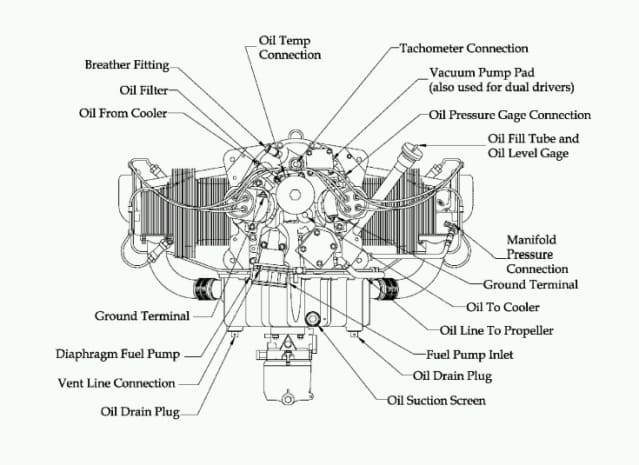 Oil Temp Connection
Tachometer Connection
Breather Fitting
Vacuum Pump Pad (also used for dual drivers)
Oil Filter
Oil From Cooler
Oil Pressure Gage Connection
Oil Fill Tube and Oil Level Gage
Manifold Pressure Connection
Ground Terminal
Oil To Cooler
Ground Terminal
Oil Line To Propeller
Diaphragm Fuel Pump
Fuel Pump Inlet
Vent Line Connection
Oil Drain Plug
Oil Drain Plug
Oil Suction Screen